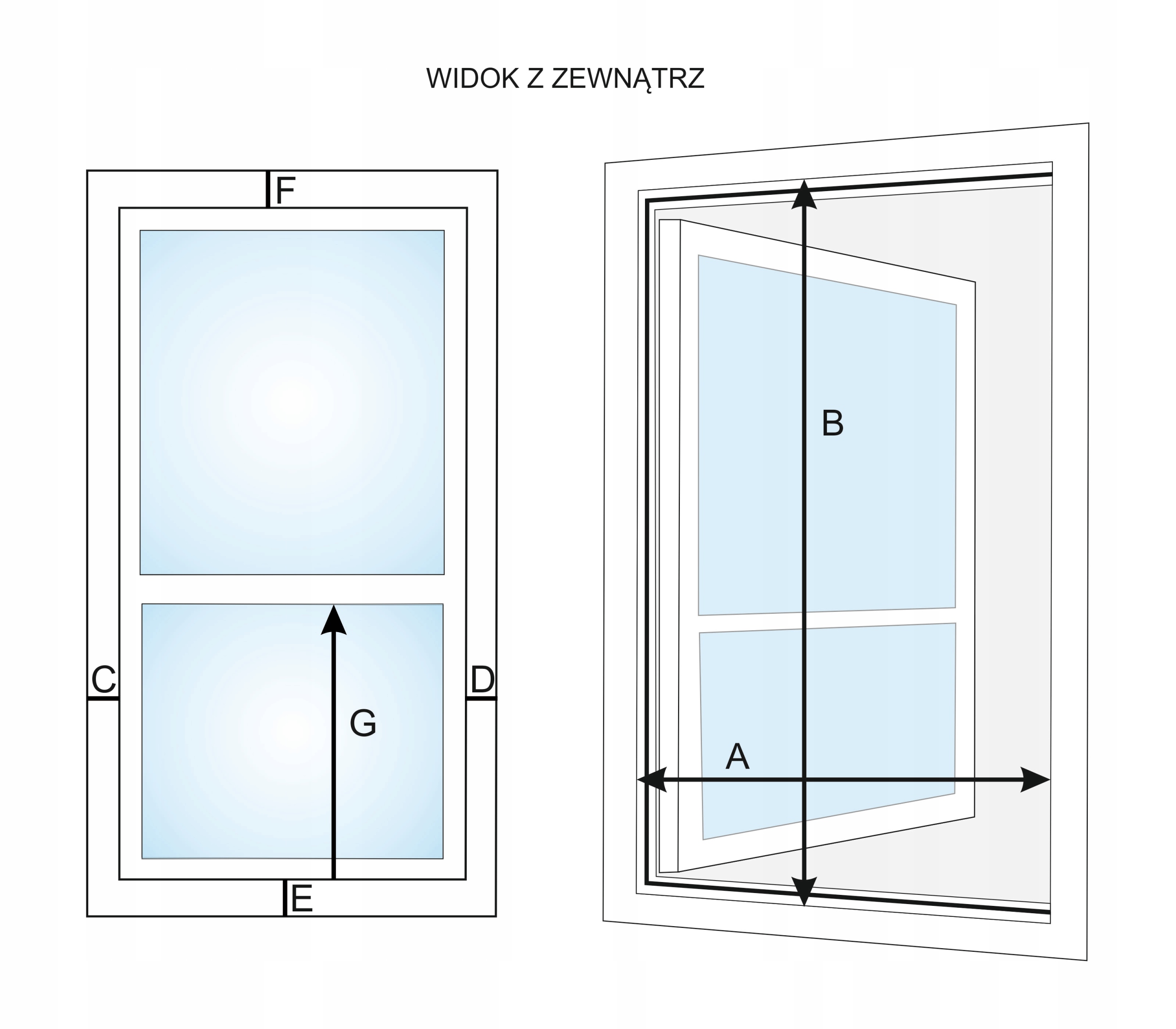 WIDOK Z ZEWNĄTRZ

F

C

D

G

E

B

A