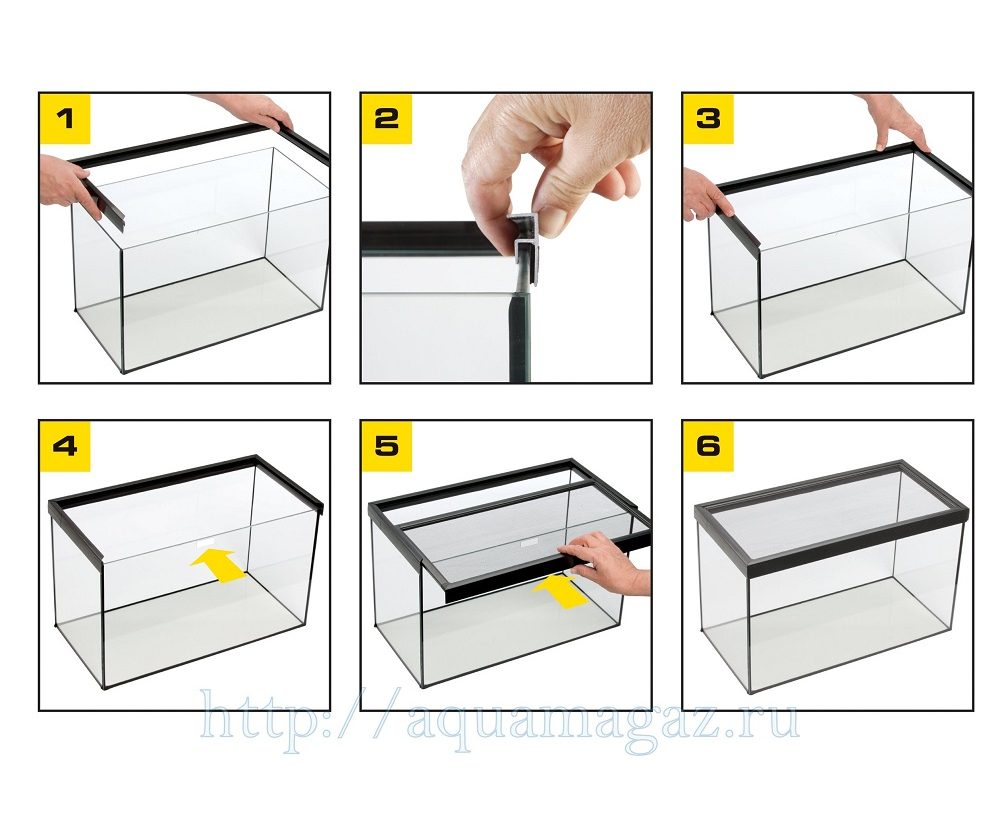 1

2

3

4

5

6

http://aquamagaz.ru