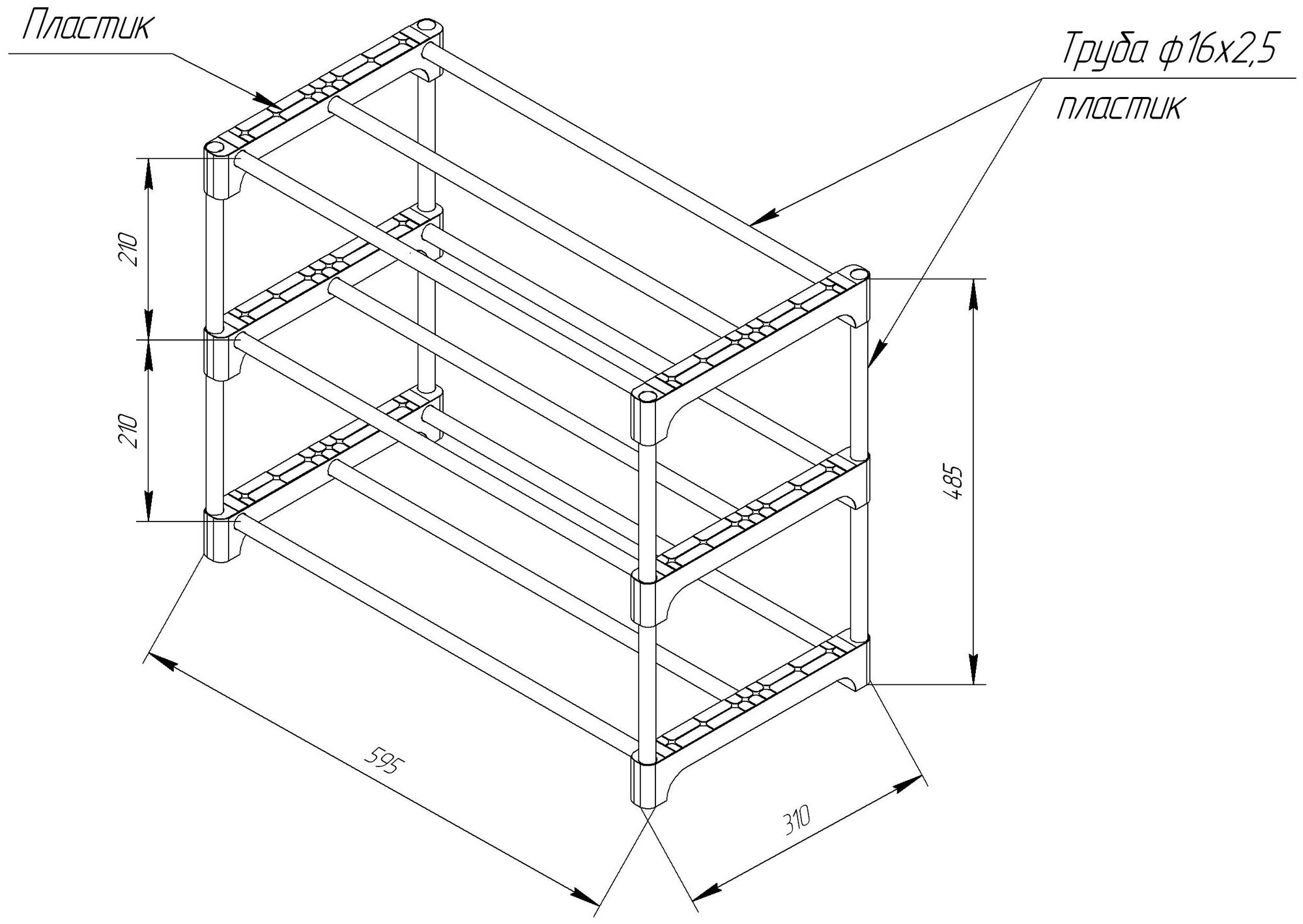 Пластик

Труба ф16х2,5

пластик

210

210

485

595

310