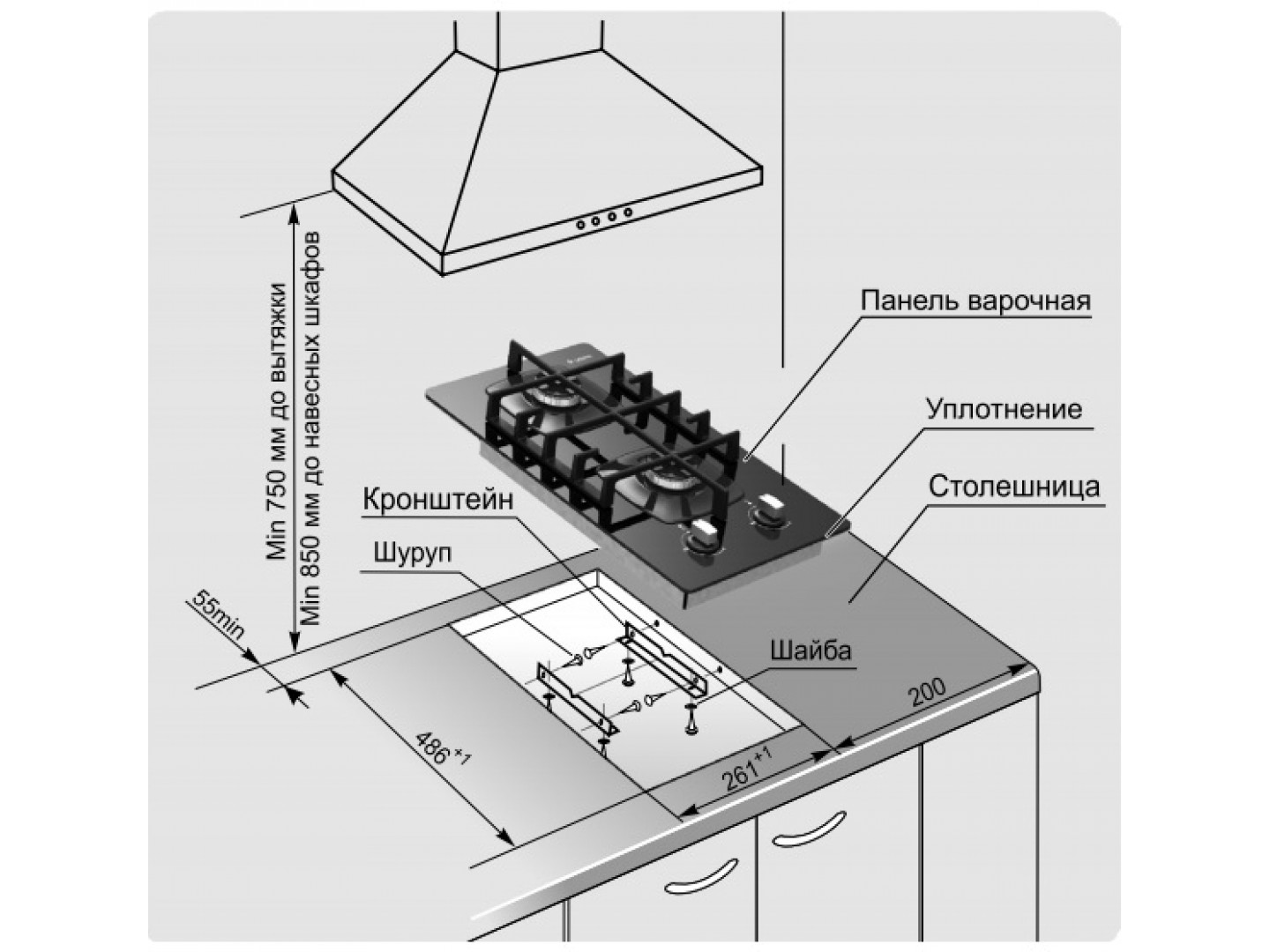 Min 750 мм до вытяжки
Min 850 мм до навесных шкафов

Панель варочная

Уплотнение

Столешница

Кронштейн

Шуруп

Шайба

55min

$486^{+1}$

$261^{+1}$

200