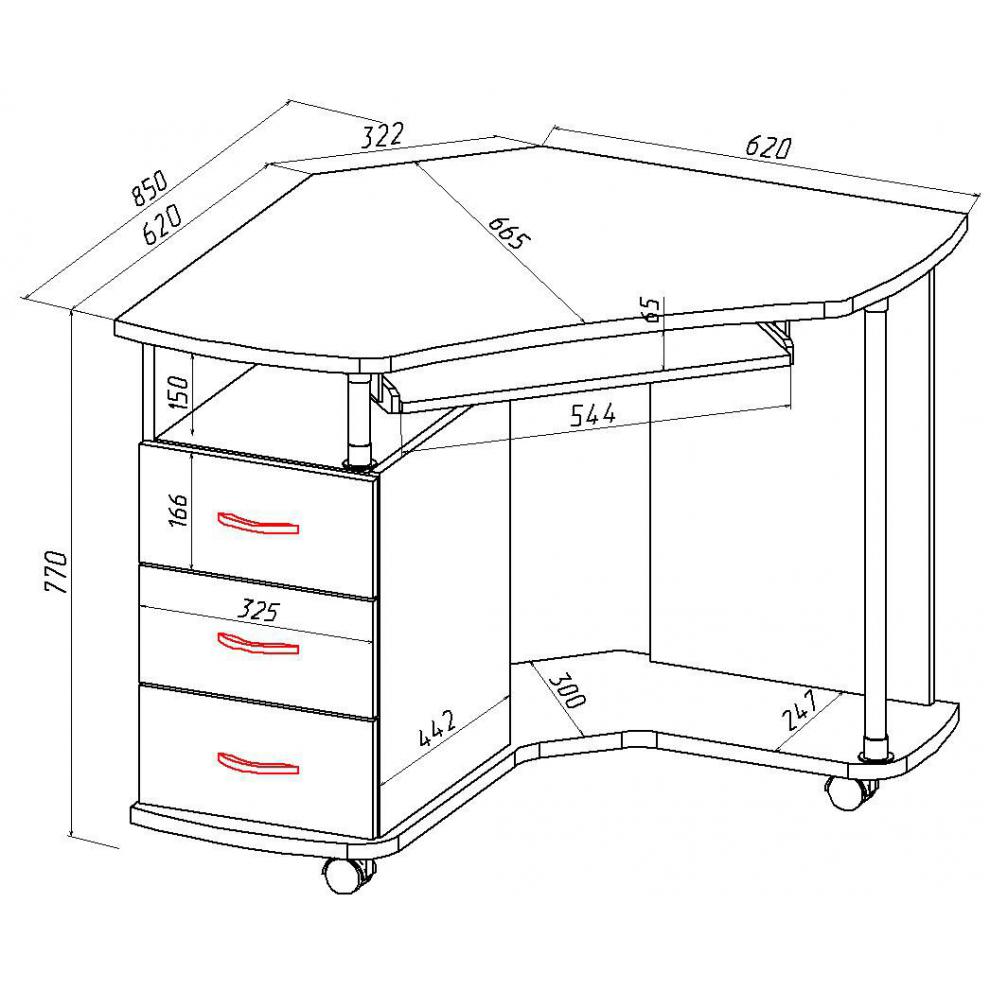 850
620
322
620
665
65
150
544
166
770
325
442
300
247