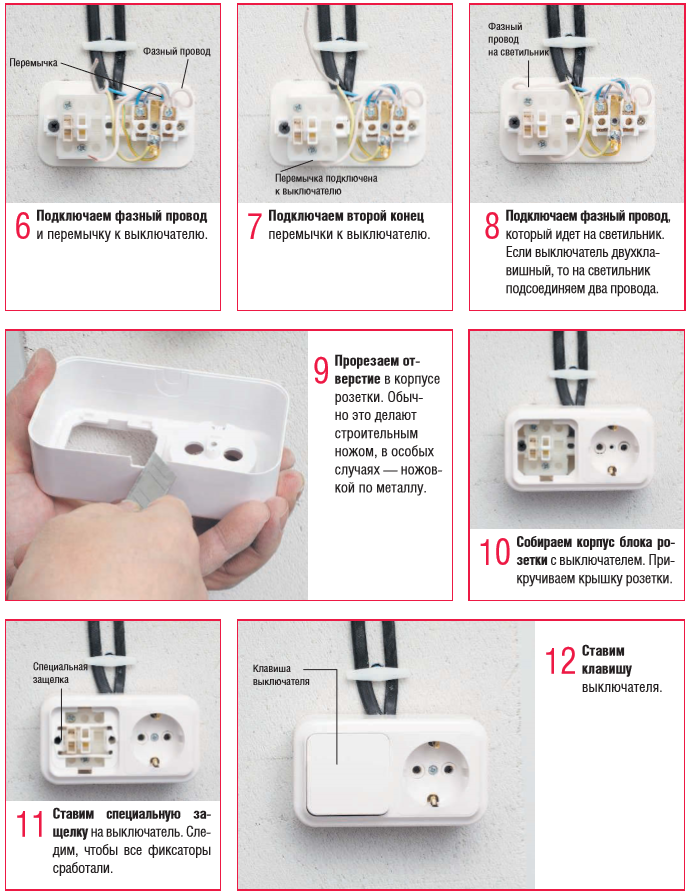 Перемычка

Фазный провод

6 Подключаем фазный провод и перемычку к выключателю.

Перемычка подключена к выключателю

7 Подключаем второй конец перемычки к выключателю.

Фазный провод на светильник

8 Подключаем фазный провод, который идет на светильник. Если выключатель двухклавишный, то на светильник подсоединяем два провода.

9 Прорезаем отверстие в корпусе розетки. Обычно это делают строительным ножом, в особых случаях — ножовкой по металлу.

10 Собираем корпус блока розетки с выключателем. Прикручиваем крышку розетки.

Специальная защелка

11 Ставим специальную защелку на выключатель. Следим, чтобы все фиксаторы сработали.

Клавиша выключателя

12 Ставим клавишу выключателя.