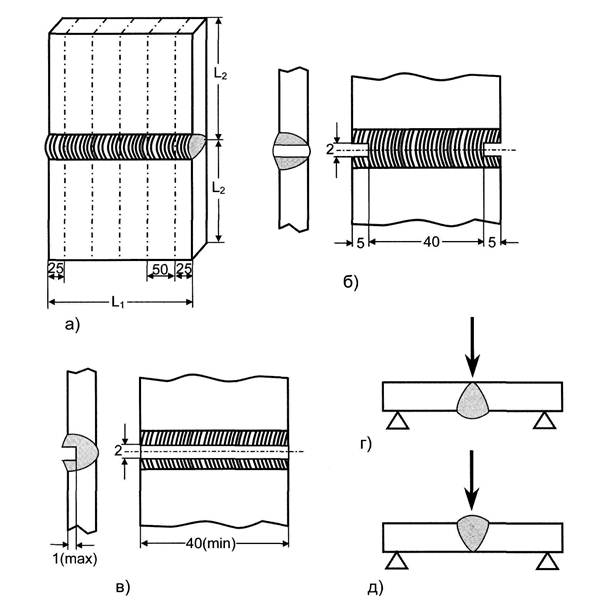 $L_2$
$L_2$
25
50
25
$L_1$
а)
2
5
40
5
б)
2
1(max)
40(min)
в)
г)
д)