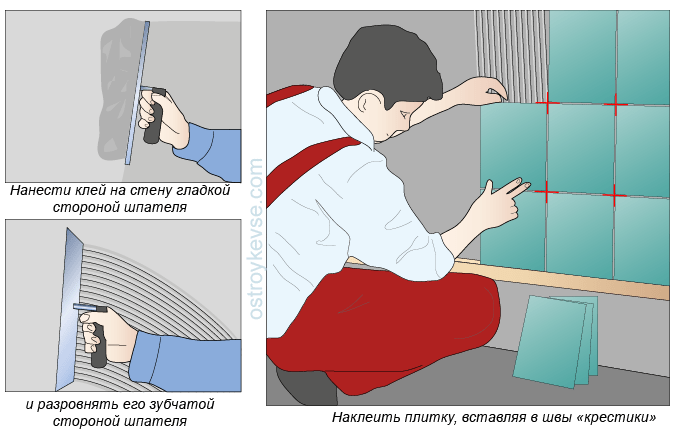 Нанести клей на стену гладкой стороной шпателя

и разровнять его зубчатой стороной шпателя

ostroykevse.com

Наклеить плитку, вставляя в швы «крестики»