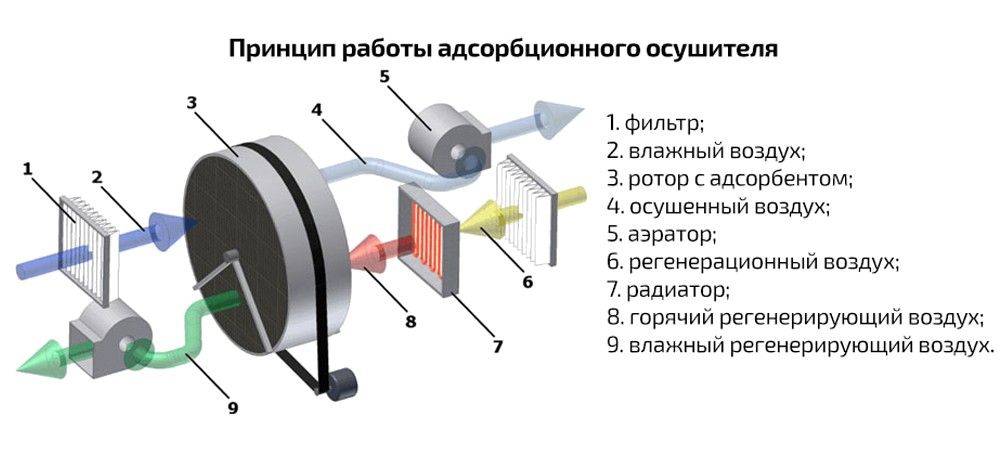 Принцип работы адсорбционного осушителя

1
2
3
4
5
6
7
8
9

1. фильтр;
2. влажный воздух;
3. ротор с адсорбентом;
4. осушенный воздух;
5. аэратор;
6. регенерационный воздух;
7. радиатор;
8. горячий регенерирующий воздух;
9. влажный регенерирующий воздух.