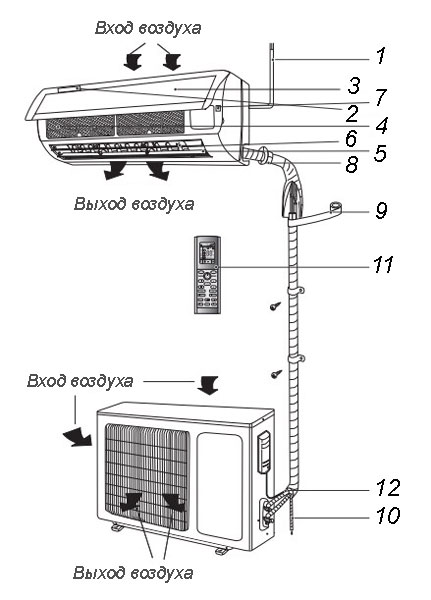 Вход воздуха

1
3
7
2
4
6
5
8

Выход воздуха

9

11

Вход воздуха

12
10

Выход воздуха