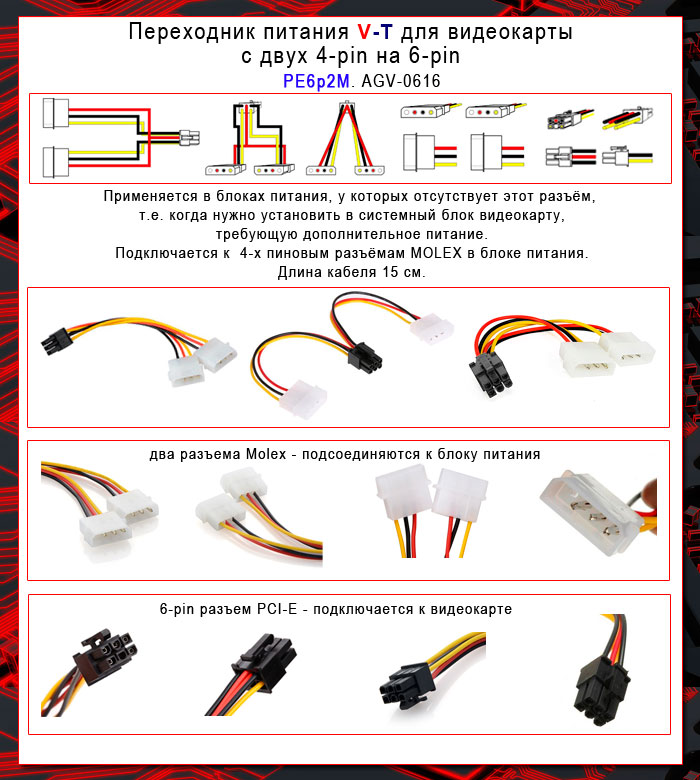 Переходник питания V-T для видеокарты
с двух 4-pin на 6-pin
PE6p2M. AGV-0616

Применяется в блоках питания, у которых отсутствует этот разъём,
т.е. когда нужно установить в системный блок видеокарту,
требующую дополнительное питание.
Подключается к 4-х пиновым разъёмам MOLEX в блоке питания.
Длина кабеля 15 см.

два разъема Molex - подсоединяются к блоку питания

6-pin разъем PCI-E - подключается к видеокарте