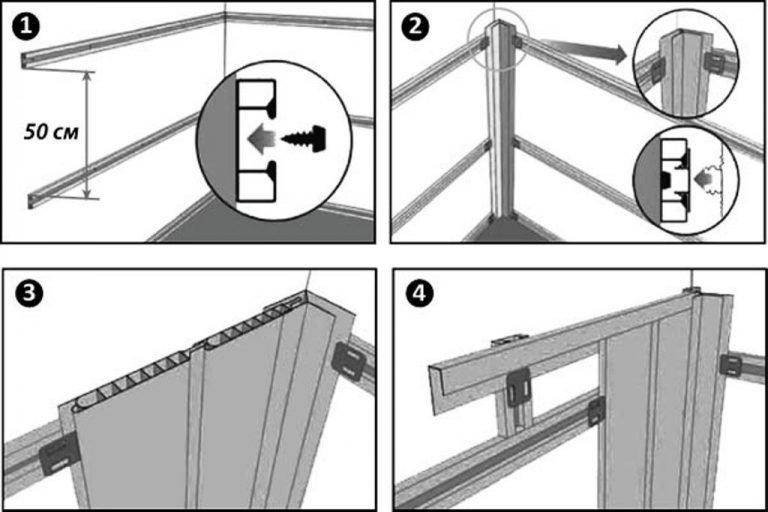 1

50 см

2

3

4