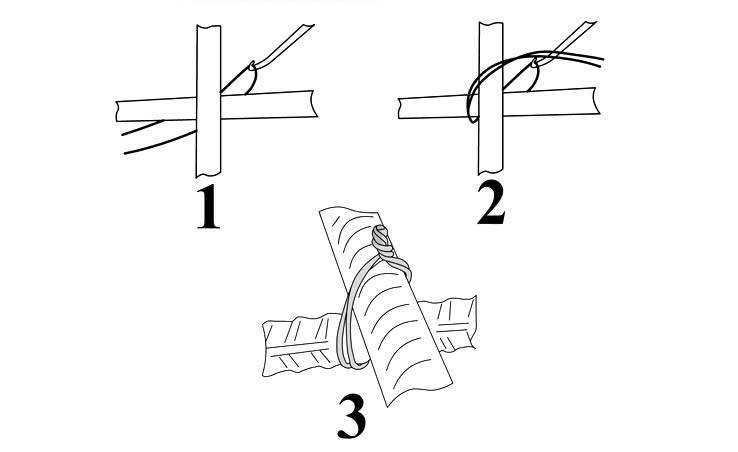 1

2

3