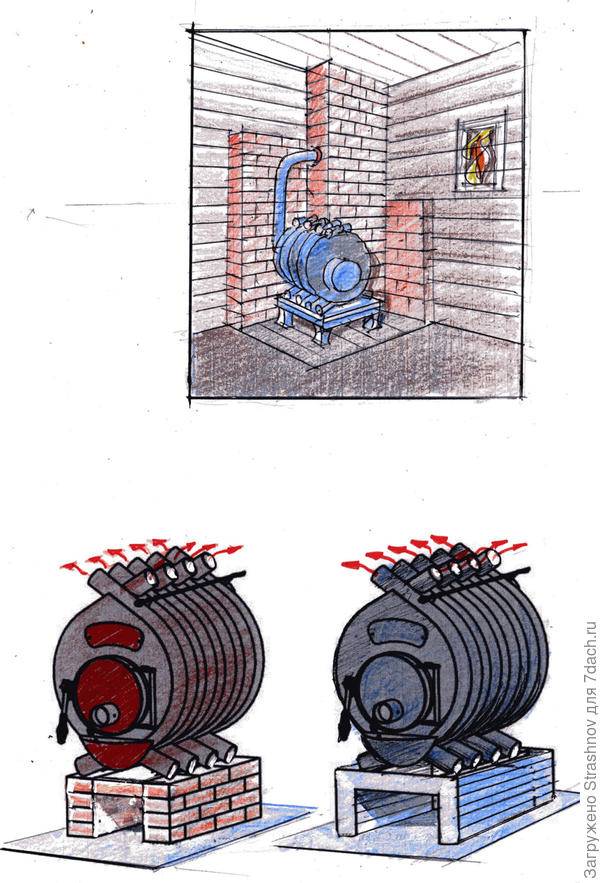 Загружено Strashnov для 7dach.ru