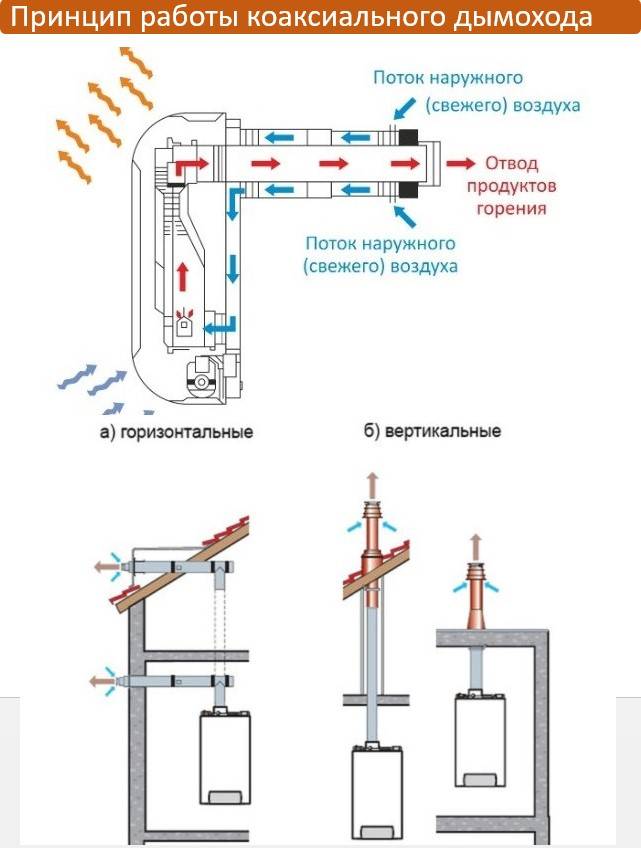 Принцип работы коаксиального дымохода

Поток наружного (свежего) воздуха

Отвод продуктов горения

Поток наружного (свежего) воздуха

а) горизонтальные

б) вертикальные