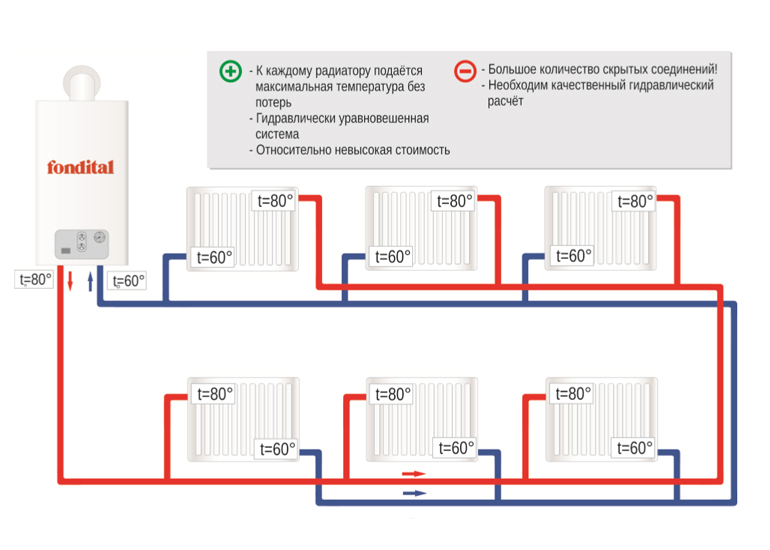 - К каждому радиатору подаётся максимальная температура без потерь
- Гидравлически уравновешенная система
- Относительно невысокая стоимость

- Большое количество скрытых соединений!
- Необходим качественный гидравлический расчёт

fondital

t=80°
t=60°

t=80°
t=60°
t=80°
t=60°
t=80°
t=60°

t=80°
t=60°
t=80°
t=60°
t=80°
t=60°