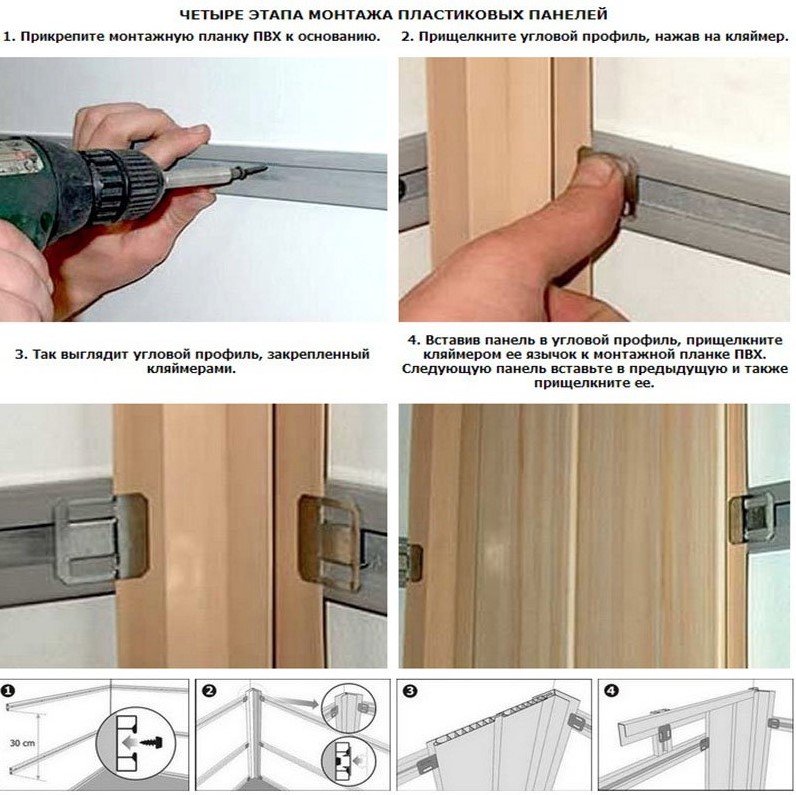 ЧЕТЫРЕ ЭТАПА МОНТАЖА ПЛАСТИКОВЫХ ПАНЕЛЕЙ

1. Прикрепите монтажную планку ПВХ к основанию.

2. Прищелкните угловой профиль, нажав на кляймер.

3. Так выглядит угловой профиль, закрепленный кляймерами.

4. Вставив панель в угловой профиль, прищелкните кляймером ее язычок к монтажной планке ПВХ. Следующую панель вставьте в предыдущую и также прищелкните ее.

1

30 cm

2

3

4