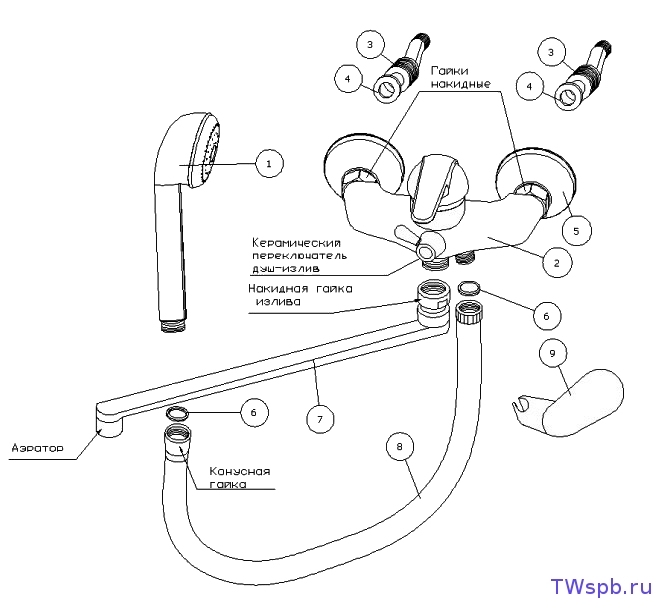 3
4
Гайки накидные
3
4
1
5
Керамический переключатель душ-излив
2
Накидная гайка излива
6
9
6
7
Аэратор
8
Конусная гайка
TWspb.ru