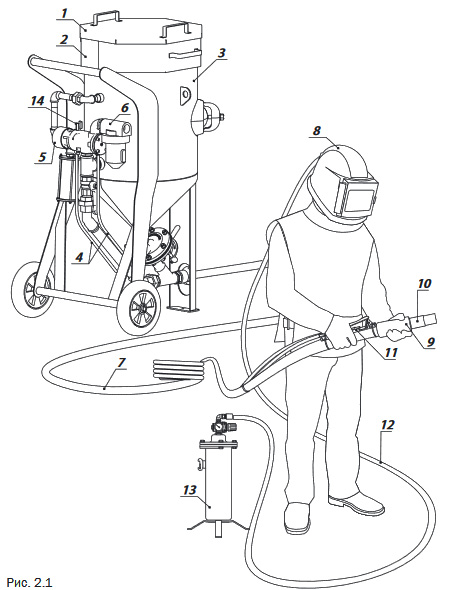 1
2
3
14
6
5
4
8
10
9
11
7
12
13
Рис. 2.1