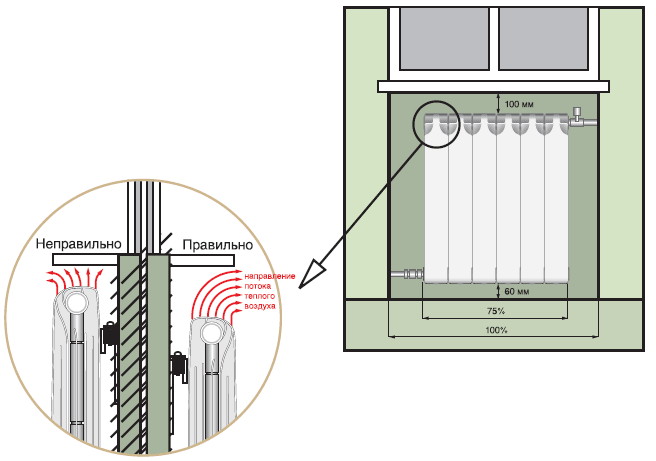 Неправильно

Правильно

направление потока теплого воздуха

100 мм

60 мм

75%

100%