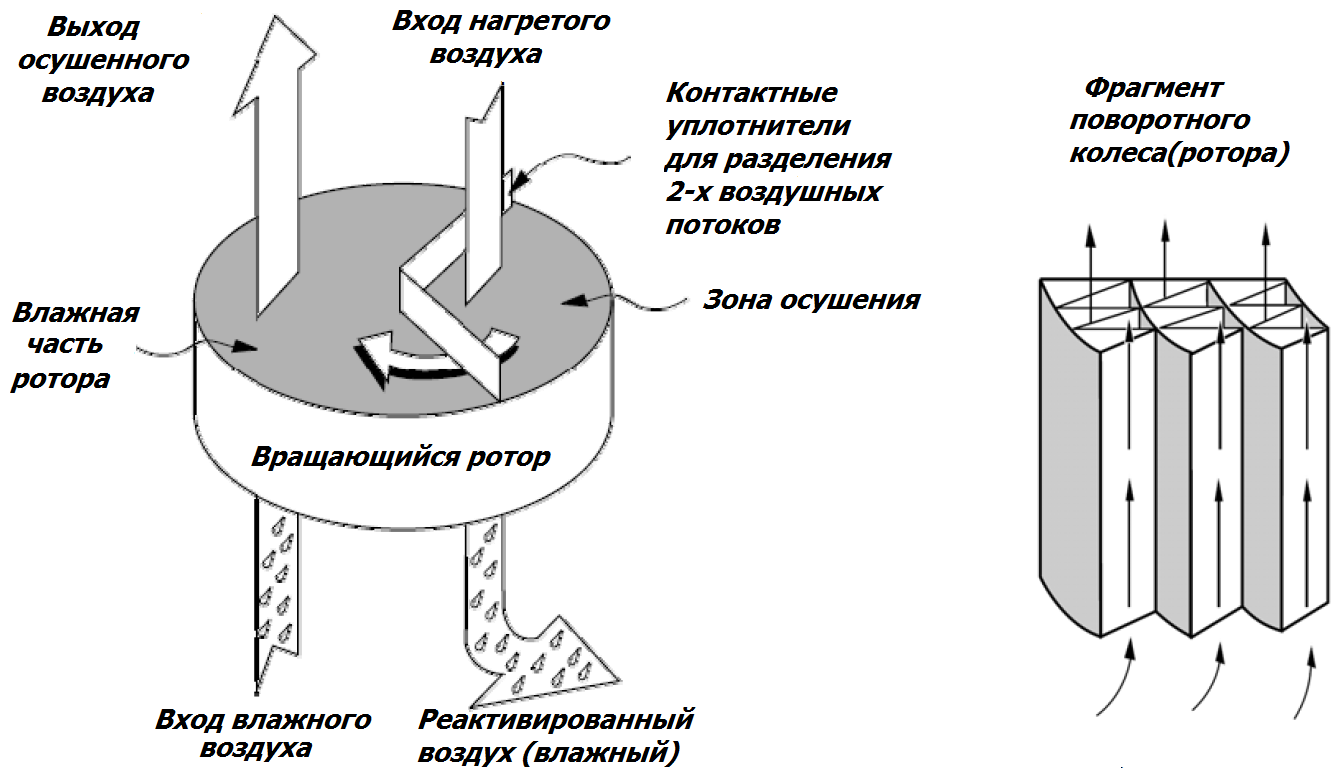 Выход осушенного воздуха

Вход нагретого воздуха

Контактные уплотнители для разделения 2-х воздушных потоков

Фрагмент поворотного колеса(ротора)

Влажная часть ротора

Зона осушения

Вращающийся ротор

Вход влажного воздуха

Реактивированный воздух (влажный)