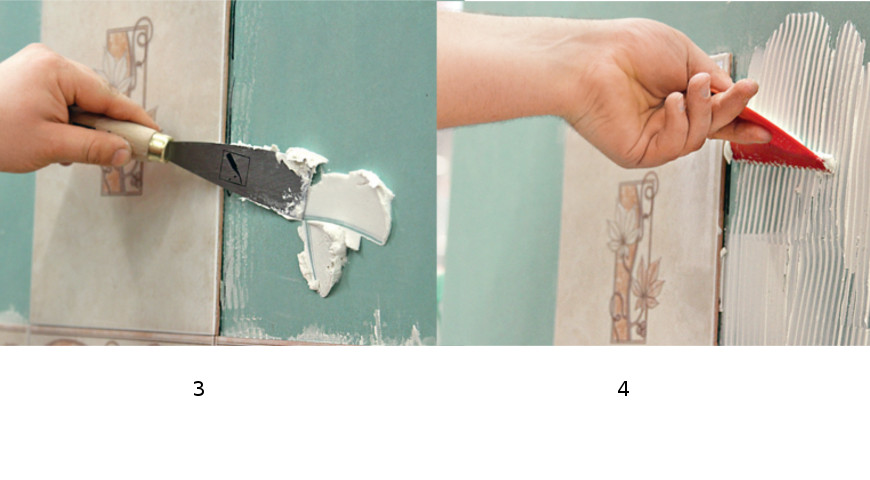 3

4